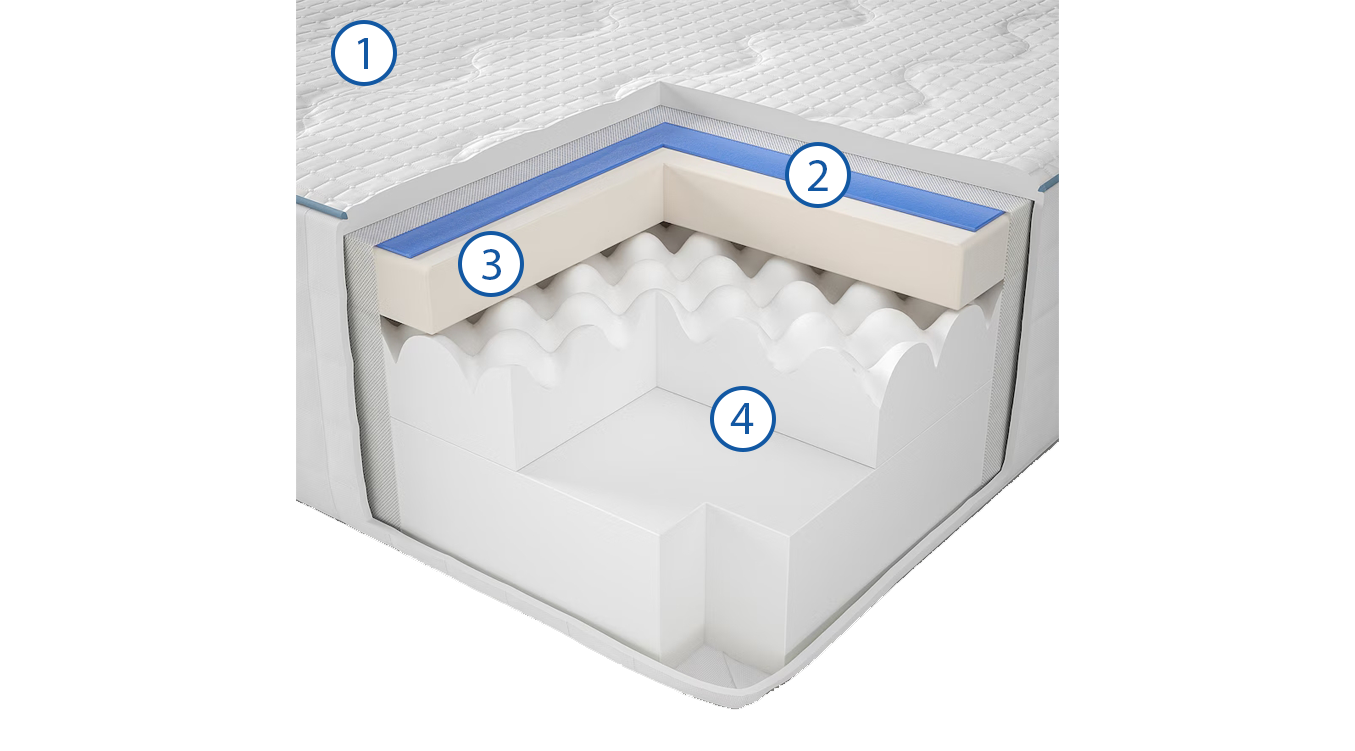 1
2
3
4